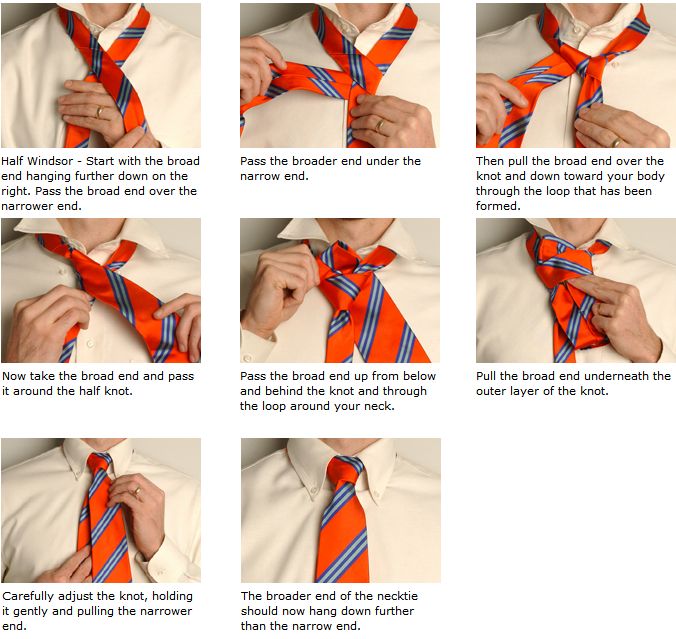 Half Windsor - Start with the broad end hanging further down on the right. Pass the broad end over the narrower end.

Pass the broader end under the narrow end.

Then pull the broad end over the knot and down toward your body through the loop that has been formed.

Now take the broad end and pass it around the half knot.

Pass the broad end up from below and behind the knot and through the loop around your neck.

Pull the broad end underneath the outer layer of the knot.

Carefully adjust the knot, holding it gently and pulling the narrower end.

The broader end of the necktie should now hang down further than the narrow end.